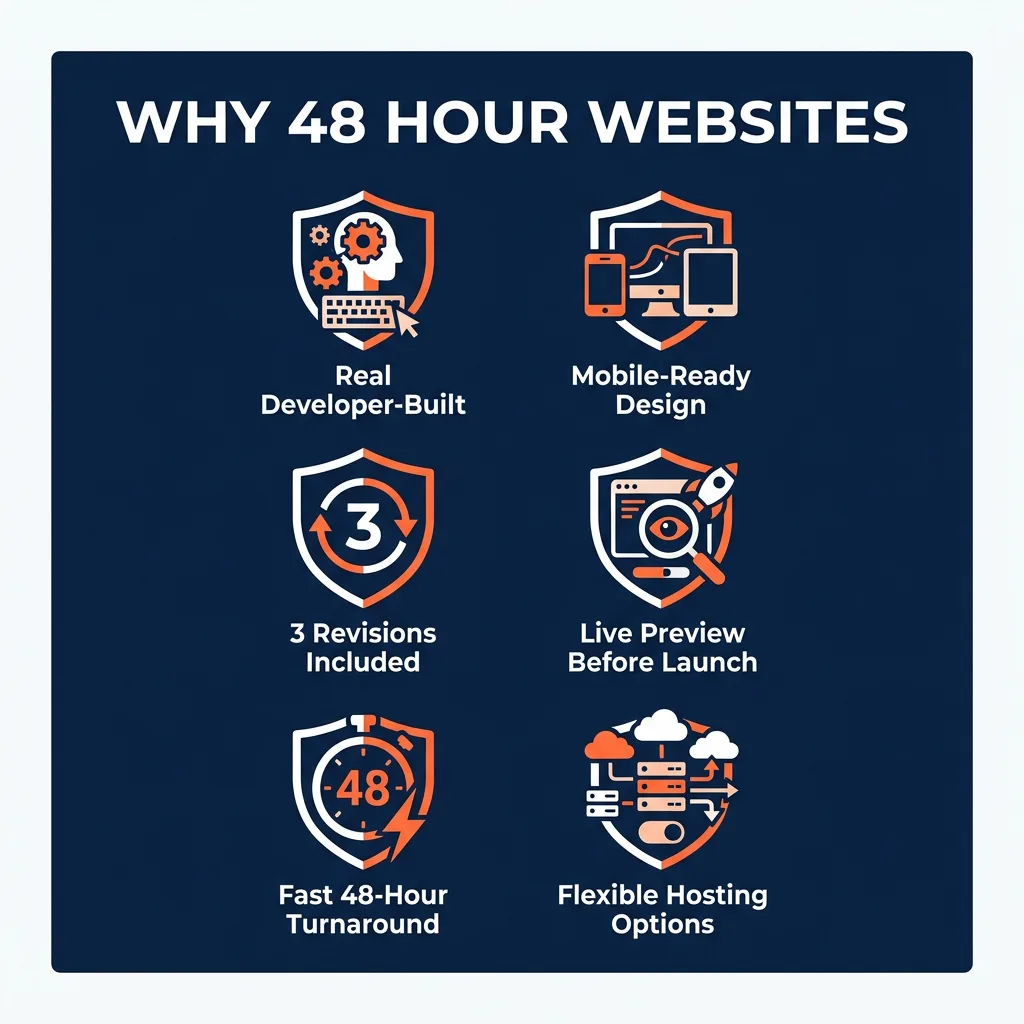 WHY 48 HOUR WEBSITES

Real Developer-Built

Mobile-Ready Design

3

3 Revisions Included

Live Preview Before Launch

48

Fast 48-Hour Turnaround

Flexible Hosting Options